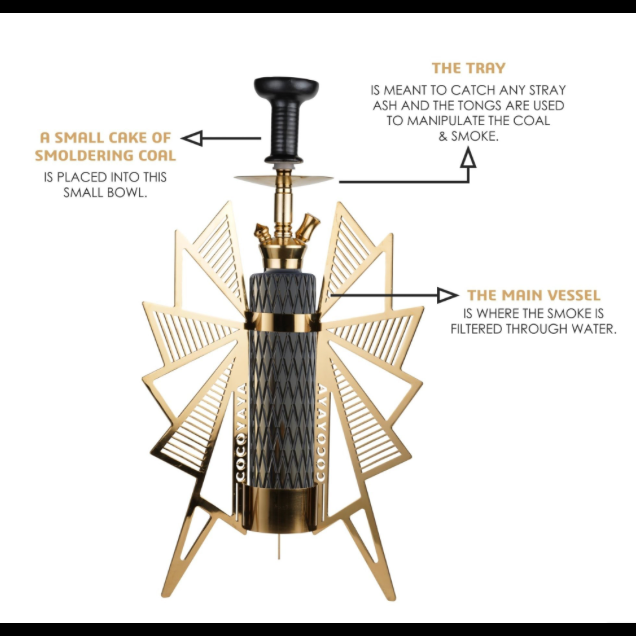 THE TRAY
IS MEANT TO CATCH ANY STRAY ASH AND THE TONGS ARE USED TO MANIPULATE THE COAL & SMOKE.

A SMALL CAKE OF SMOLDERING COAL
IS PLACED INTO THIS SMALL BOWL.

THE MAIN VESSEL
IS WHERE THE SMOKE IS FILTERED THROUGH WATER.

COCOYAYA

COCOYAYA