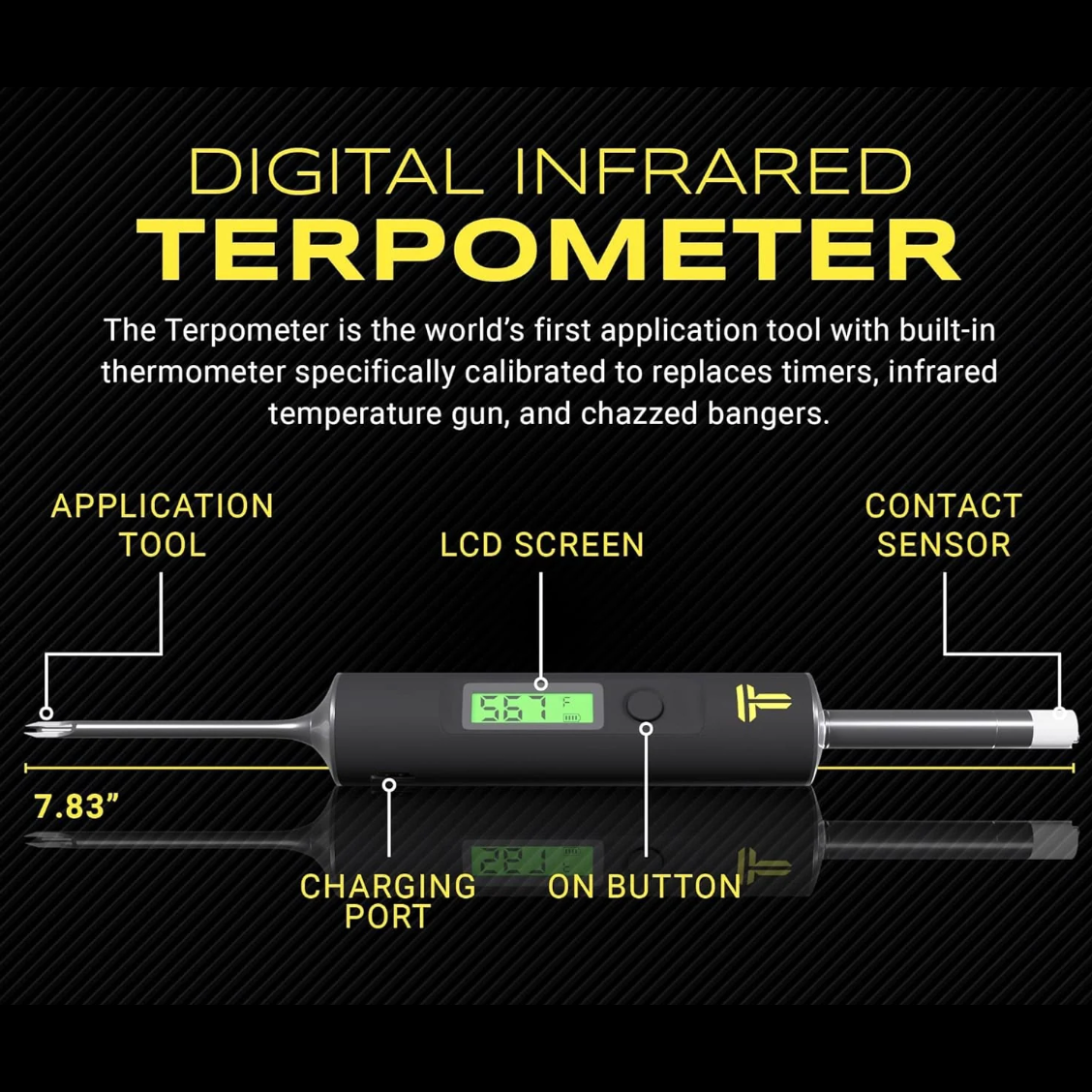 DIGITAL INFRARED
TERPOMETER

The Terpometer is the world's first application tool with built-in thermometer specifically calibrated to replaces timers, infrared temperature gun, and chazzed bangers.

APPLICATION TOOL

LCD SCREEN

CONTACT SENSOR

567 F

7.83"

CHARGING PORT

ON BUTTON