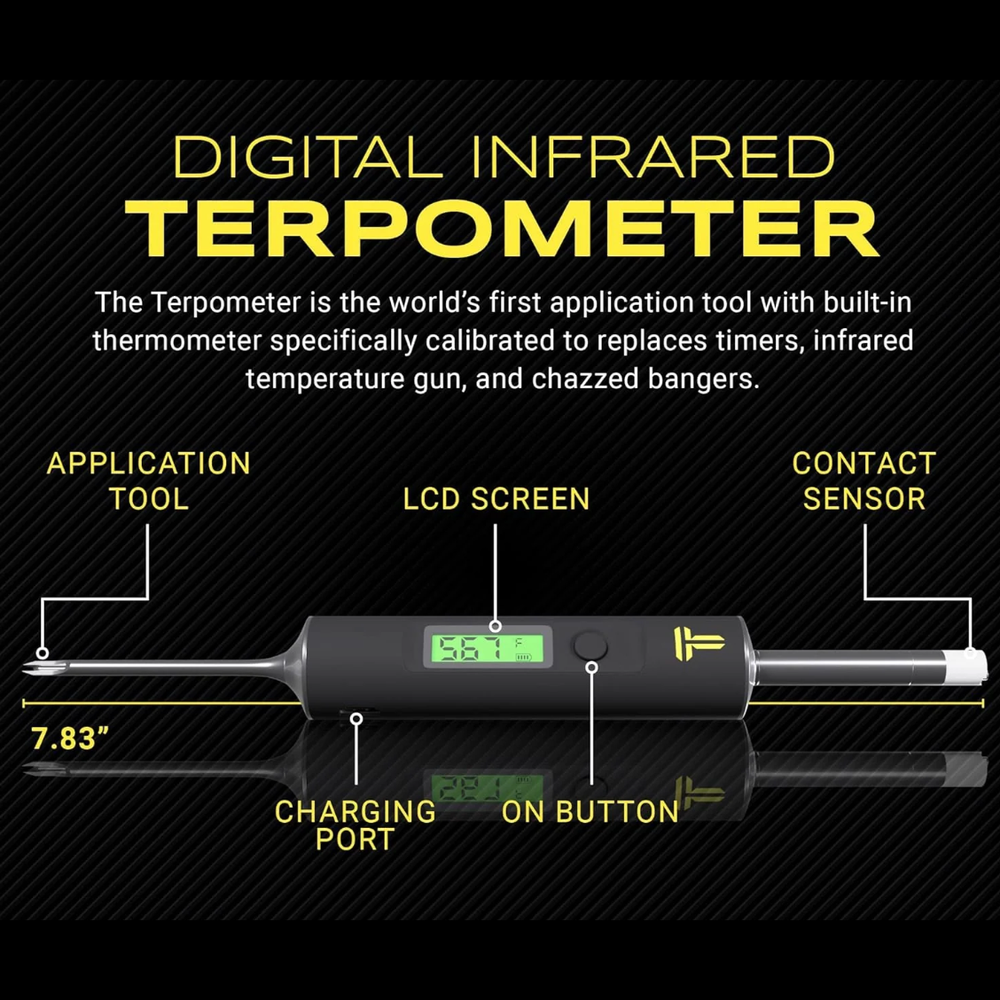 DIGITAL INFRARED
TERPOMETER

The Terpometer is the world's first application tool with built-in thermometer specifically calibrated to replaces timers, infrared temperature gun, and chazzed bangers.

APPLICATION TOOL

LCD SCREEN

CONTACT SENSOR

567 F

7.83"

CHARGING PORT

ON BUTTON