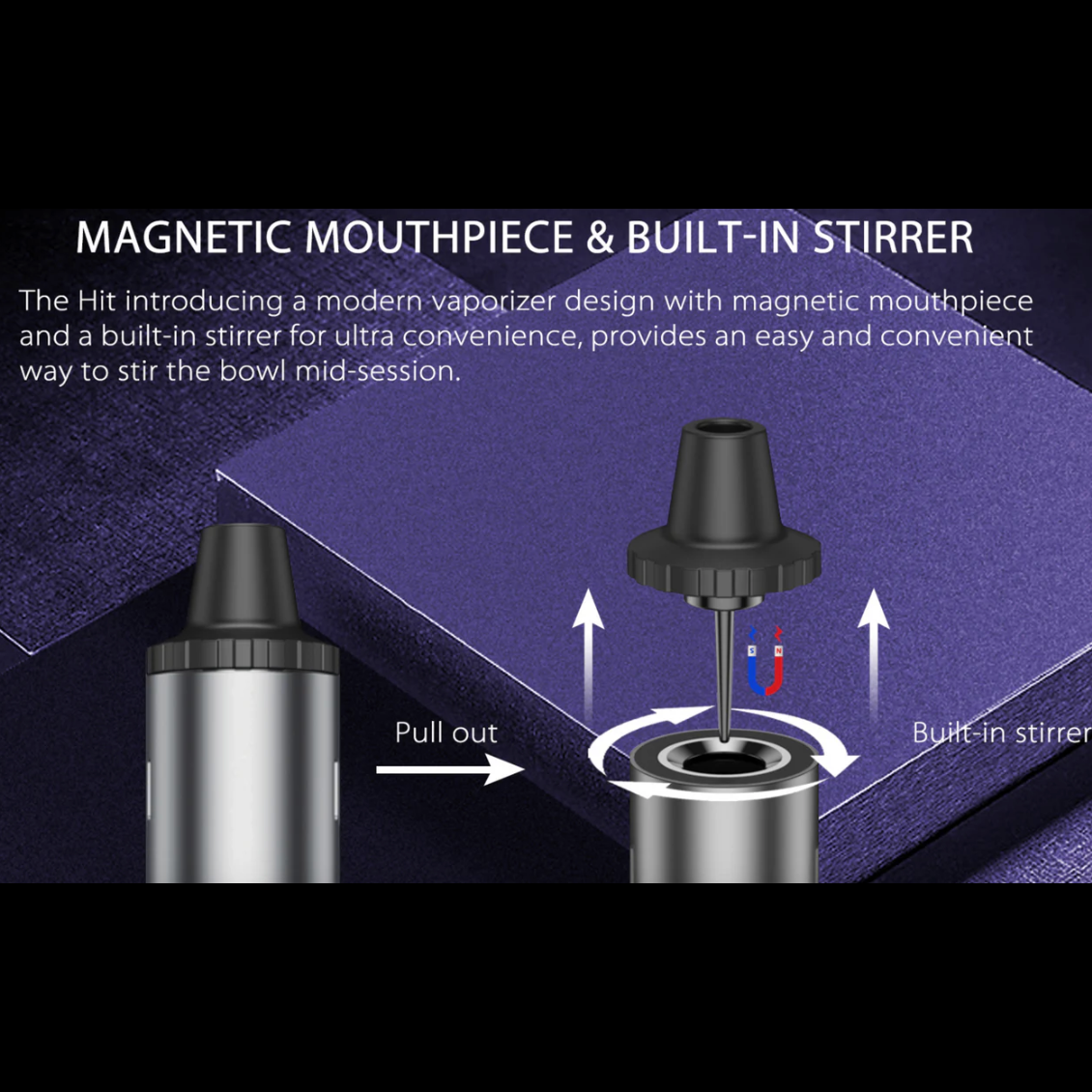 MAGNETIC MOUTHPIECE & BUILT-IN STIRRER

The Hit introducing a modern vaporizer design with magnetic mouthpiece and a built-in stirrer for ultra convenience, provides an easy and convenient way to stir the bowl mid-session.

Pull out

S N

Built-in stirrer