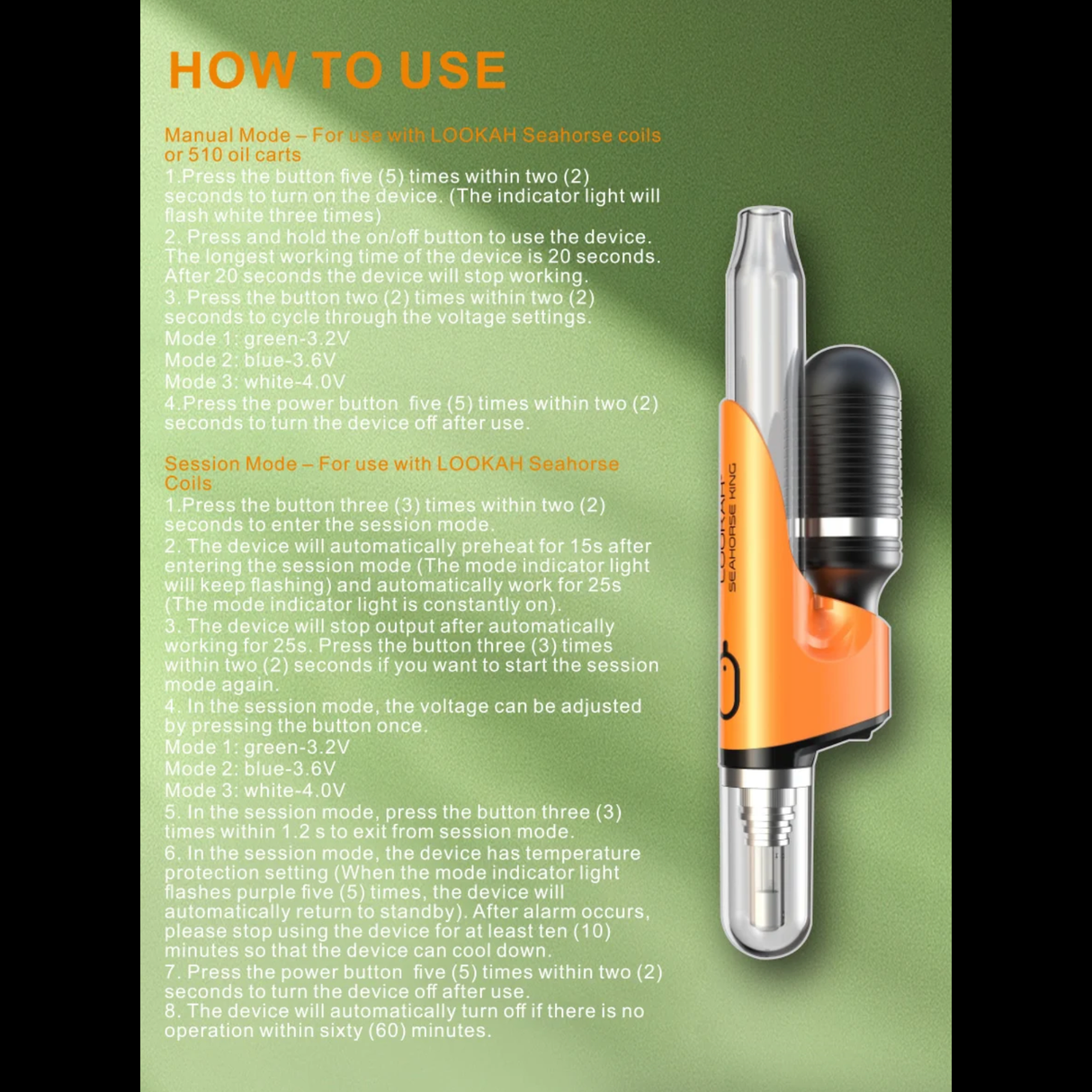 HOW TO USE

Manual Mode – For use with LOOKAH Seahorse coils or 510 oil carts
1.Press the button five (5) times within two (2) seconds to turn on the device. (The indicator light will flash white three times)
2. Press and hold the on/off button to use the device. The longest working time of the device is 20 seconds. After 20 seconds the device will stop working.
3. Press the button two (2) times within two (2) seconds to cycle through the voltage settings.
Mode 1: green-3.2V
Mode 2: blue-3.6V
Mode 3: white-4.0V
4.Press the power button five (5) times within two (2) seconds to turn the device off after use.

Session Mode – For use with LOOKAH Seahorse Coils
1.Press the button three (3) times within two (2) seconds to enter the session mode.
2. The device will automatically preheat for 15s after entering the session mode (The mode indicator light will keep flashing) and automatically work for 25s (The mode indicator light is constantly on).
3. The device will stop output after automatically working for 25s. Press the button three (3) times within two (2) seconds if you want to start the session mode again.
4. In the session mode, the voltage can be adjusted by pressing the button once.
Mode 1: green-3.2V
Mode 2: blue-3.6V
Mode 3: white-4.0V
5. In the session mode, press the button three (3) times within 1.2 s to exit from session mode.
6. In the session mode, the device has temperature protection setting (When the mode indicator light flashes purple five (5) times, the device will automatically return to standby). After alarm occurs, please stop using the device for at least ten (10) minutes so that the device can cool down.
7. Press the power button five (5) times within two (2) seconds to turn the device off after use.
8. The device will automatically turn off if there is no operation within sixty (60) minutes.

LOOKAH
SEAHORSE KING