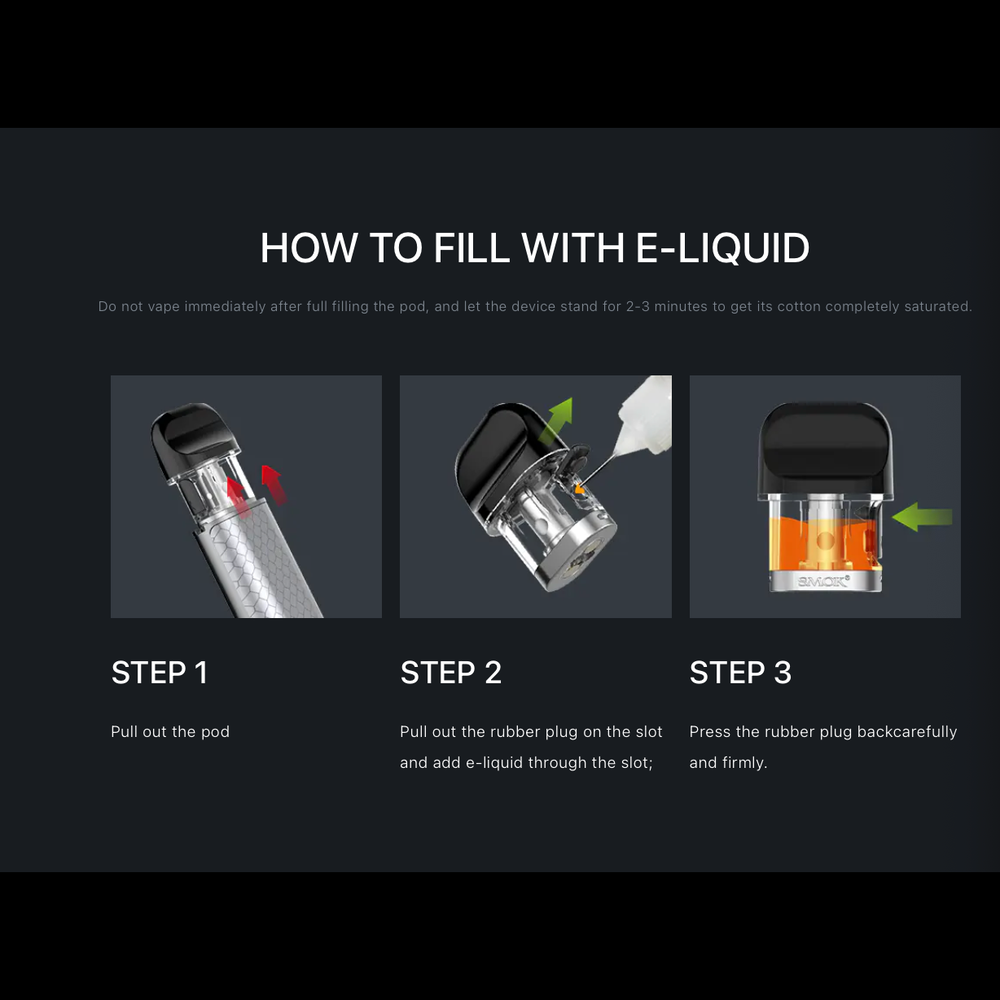 HOW TO FILL WITH E-LIQUID

Do not vape immediately after full filling the pod, and let the device stand for 2-3 minutes to get its cotton completely saturated.

SMOK®

STEP 1

Pull out the pod

STEP 2

Pull out the rubber plug on the slot and add e-liquid through the slot;

STEP 3

Press the rubber plug backcarefully and firmly.