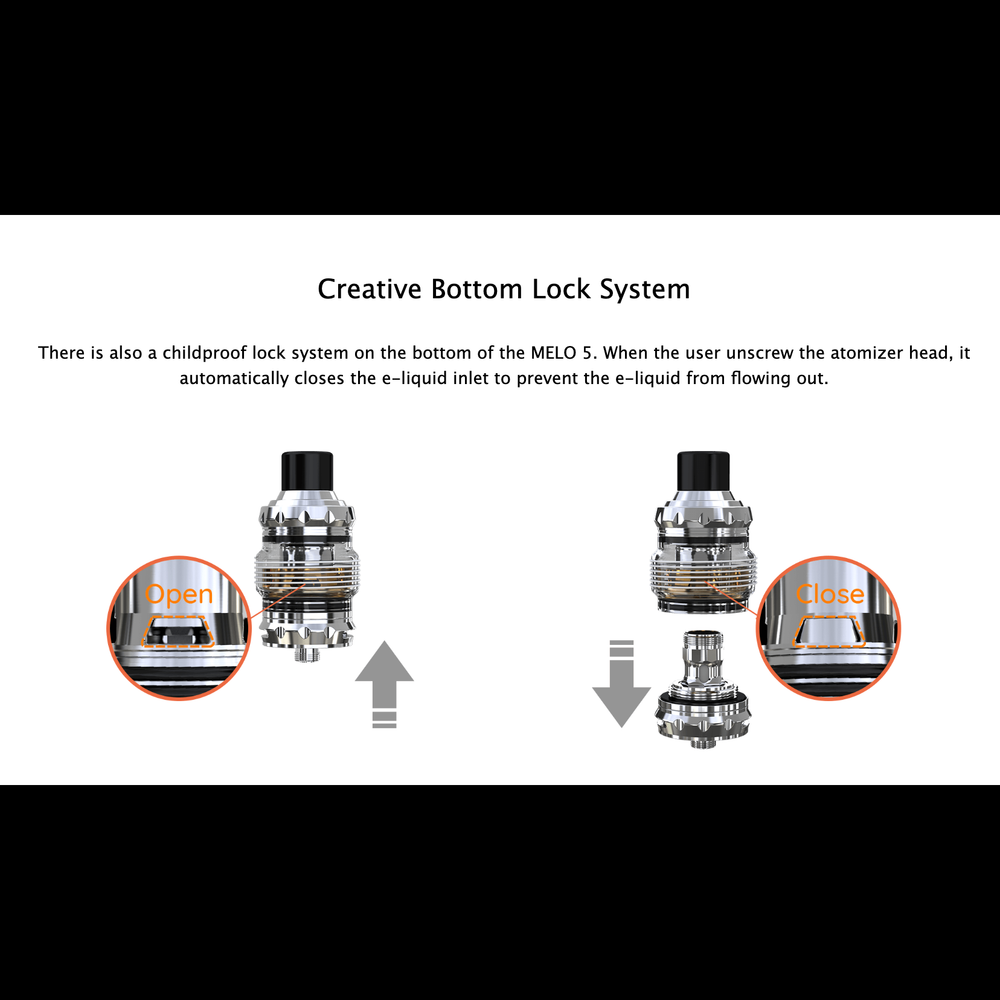 Creative Bottom Lock System

There is also a childproof lock system on the bottom of the MELO 5. When the user unscrew the atomizer head, it automatically closes the e-liquid inlet to prevent the e-liquid from flowing out.

Open

Close