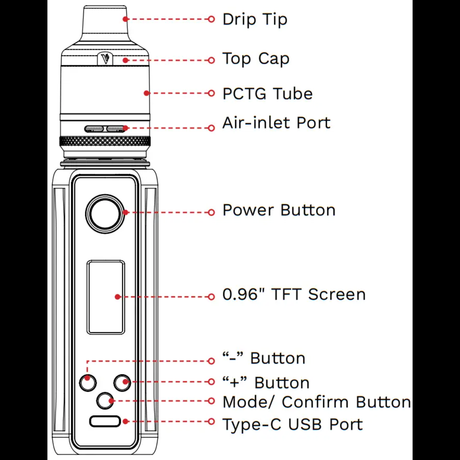 Drip Tip
Top Cap
PCTG Tube
Air-inlet Port
Power Button
0.96" TFT Screen
“-” Button
“+” Button
Mode/ Confirm Button
Type-C USB Port