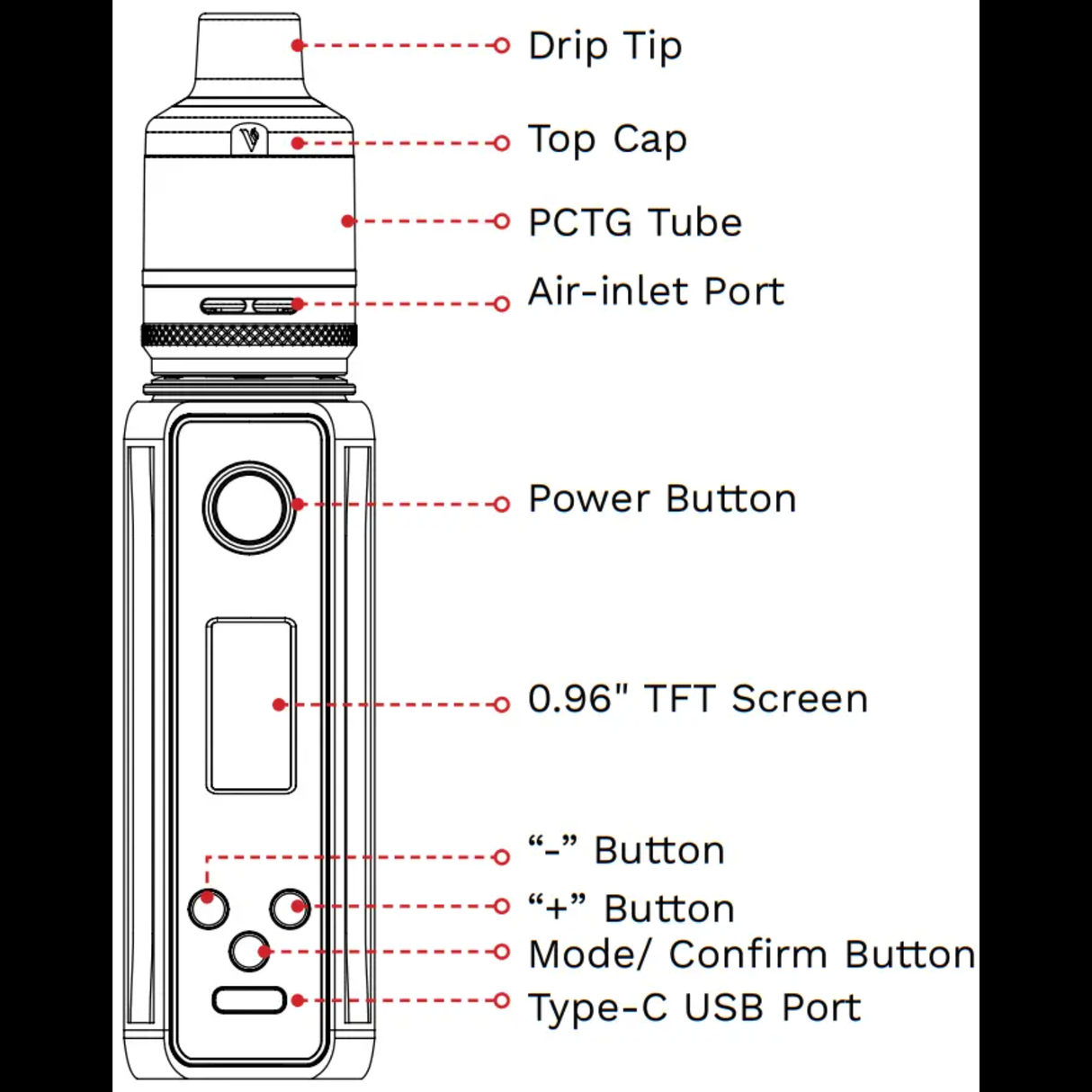 Drip Tip

Top Cap

PCTG Tube

Air-inlet Port

Power Button

0.96" TFT Screen

“-” Button

“+” Button

Mode/ Confirm Button

Type-C USB Port