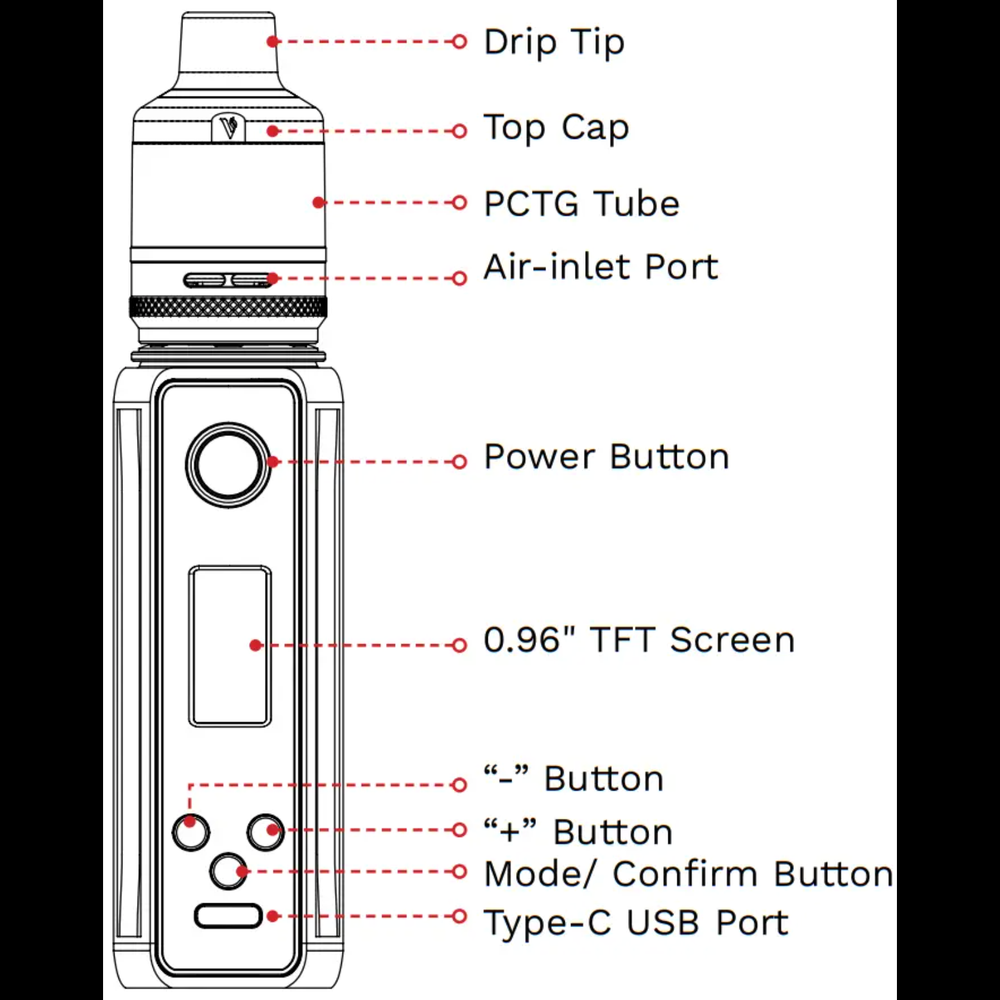 Drip Tip

Top Cap

PCTG Tube

Air-inlet Port

Power Button

0.96" TFT Screen

“-” Button

“+” Button

Mode/ Confirm Button

Type-C USB Port