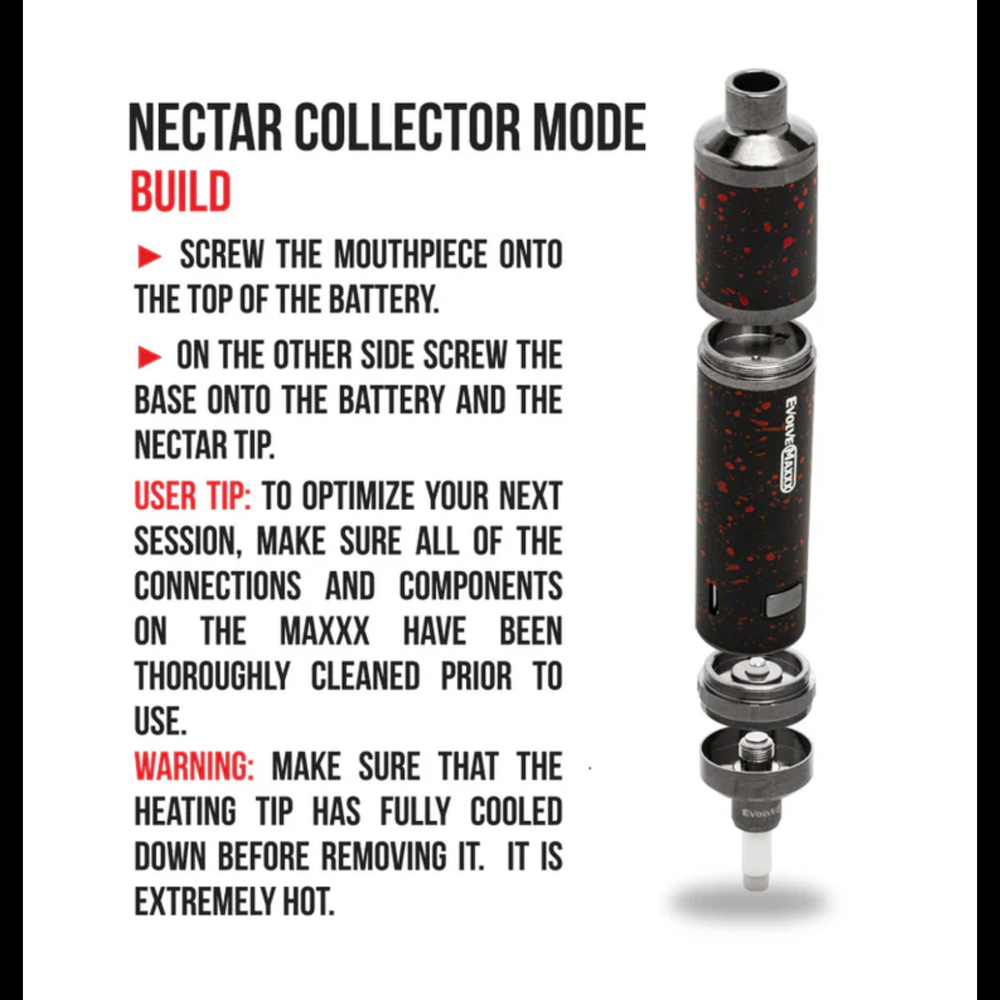 NECTAR COLLECTOR MODE
BUILD

► SCREW THE MOUTHPIECE ONTO THE TOP OF THE BATTERY.

► ON THE OTHER SIDE SCREW THE BASE ONTO THE BATTERY AND THE NECTAR TIP.

USER TIP: TO OPTIMIZE YOUR NEXT SESSION, MAKE SURE ALL OF THE CONNECTIONS AND COMPONENTS ON THE MAXXX HAVE BEEN THOROUGHLY CLEANED PRIOR TO USE.

WARNING: MAKE SURE THAT THE HEATING TIP HAS FULLY COOLED DOWN BEFORE REMOVING IT. IT IS EXTREMELY HOT.

Evolve MAXXX

Evolve