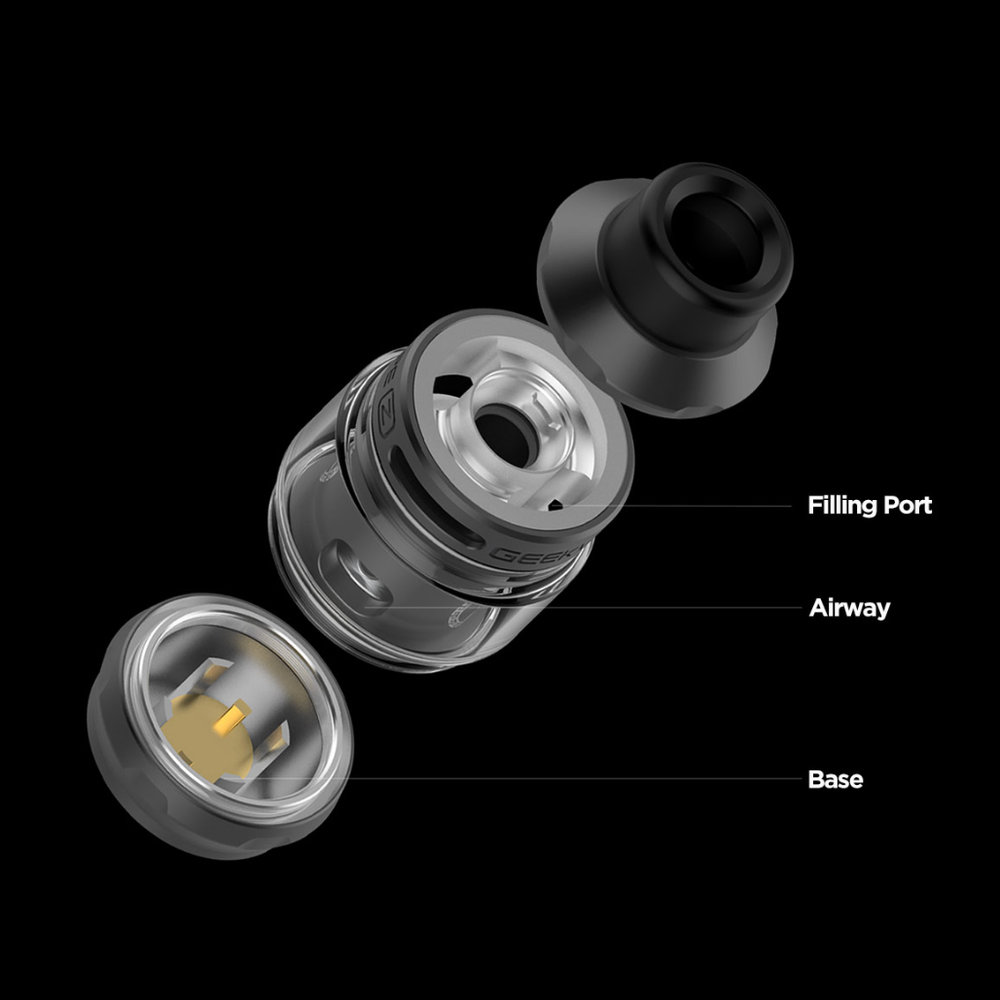 Z
GEEK

Filling Port

Airway

Base