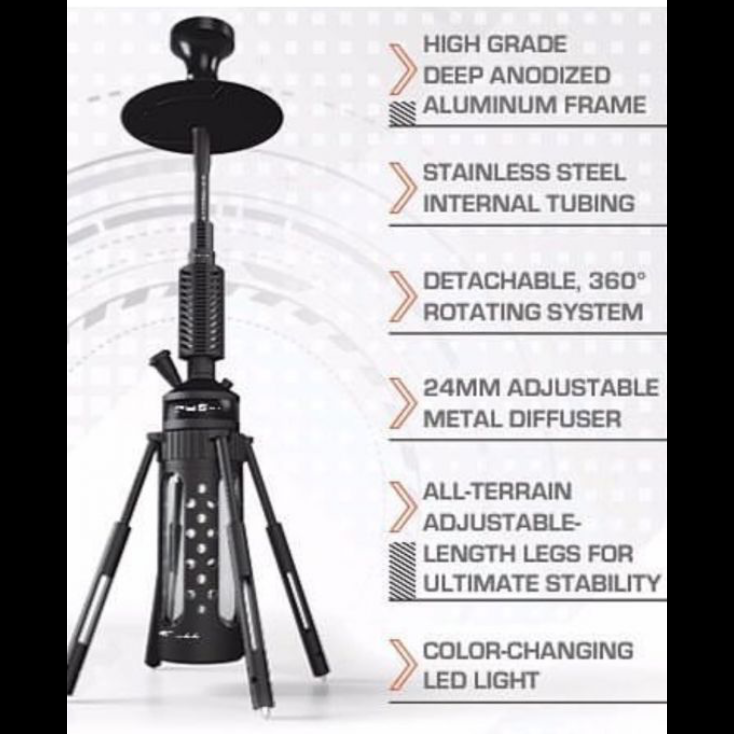 HIGH GRADE DEEP ANODIZED ALUMINUM FRAME

STAINLESS STEEL INTERNAL TUBING

DETACHABLE, 360° ROTATING SYSTEM

24MM ADJUSTABLE METAL DIFFUSER

ALL-TERRAIN ADJUSTABLE-LENGTH LEGS FOR ULTIMATE STABILITY

COLOR-CHANGING LED LIGHT