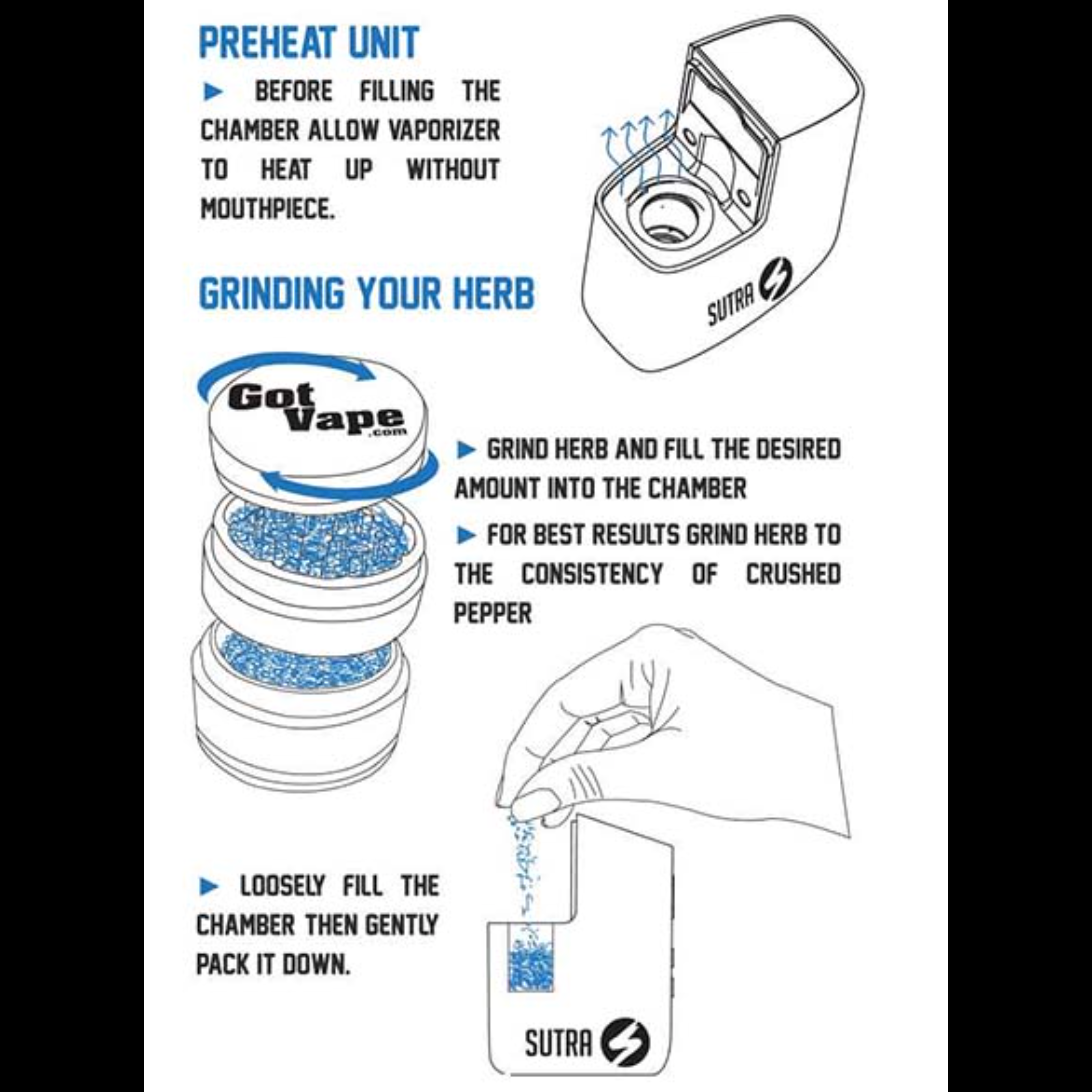 PREHEAT UNIT

► BEFORE FILLING THE CHAMBER ALLOW VAPORIZER TO HEAT UP WITHOUT MOUTHPIECE.

SUTRA

GRINDING YOUR HERB

Got Vape .com

► GRIND HERB AND FILL THE DESIRED AMOUNT INTO THE CHAMBER

► FOR BEST RESULTS GRIND HERB TO THE CONSISTENCY OF CRUSHED PEPPER

► LOOSELY FILL THE CHAMBER THEN GENTLY PACK IT DOWN.

SUTRA