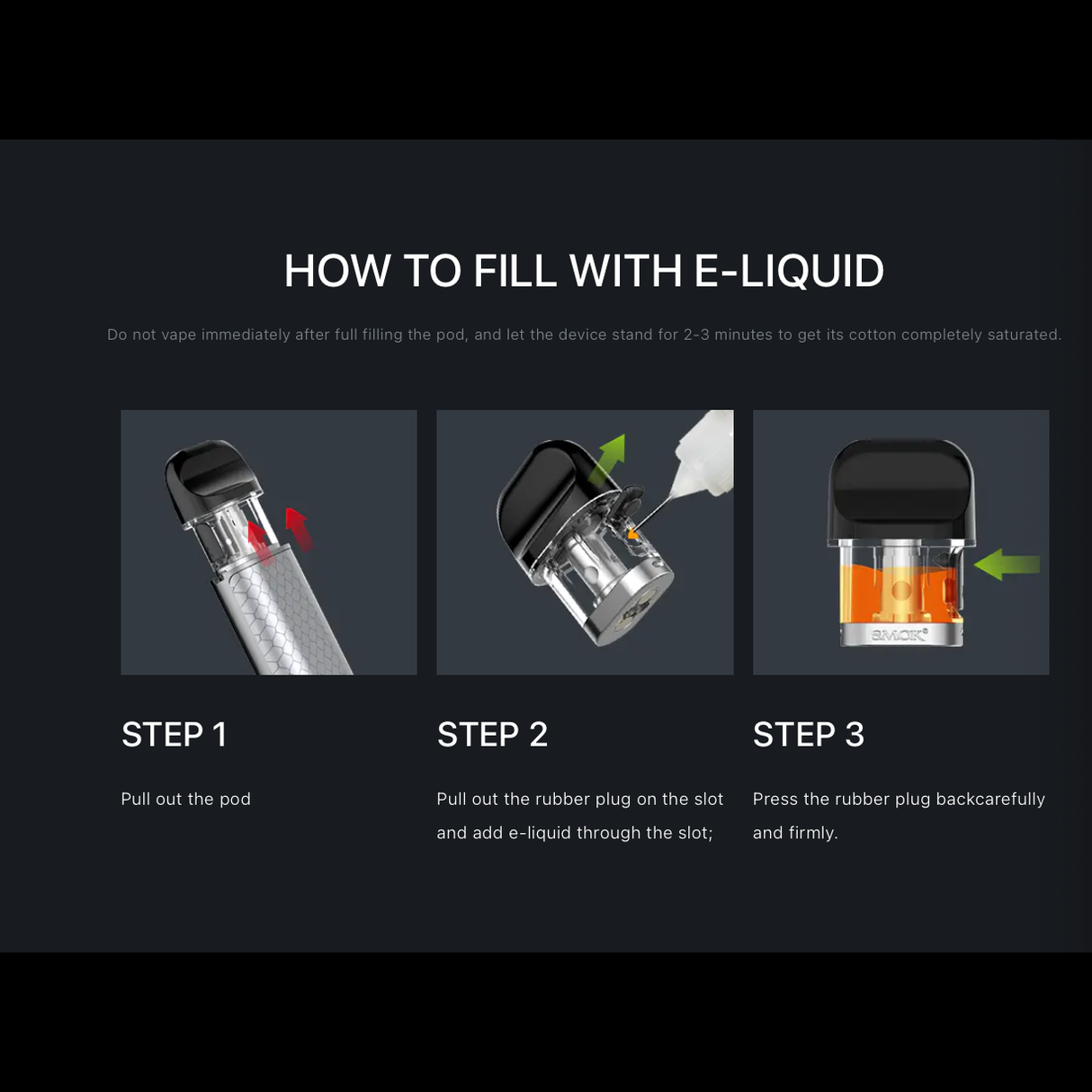 HOW TO FILL WITH E-LIQUID

Do not vape immediately after full filling the pod, and let the device stand for 2-3 minutes to get its cotton completely saturated.

SMOK®

STEP 1

Pull out the pod

STEP 2

Pull out the rubber plug on the slot and add e-liquid through the slot;

STEP 3

Press the rubber plug backcarefully and firmly.